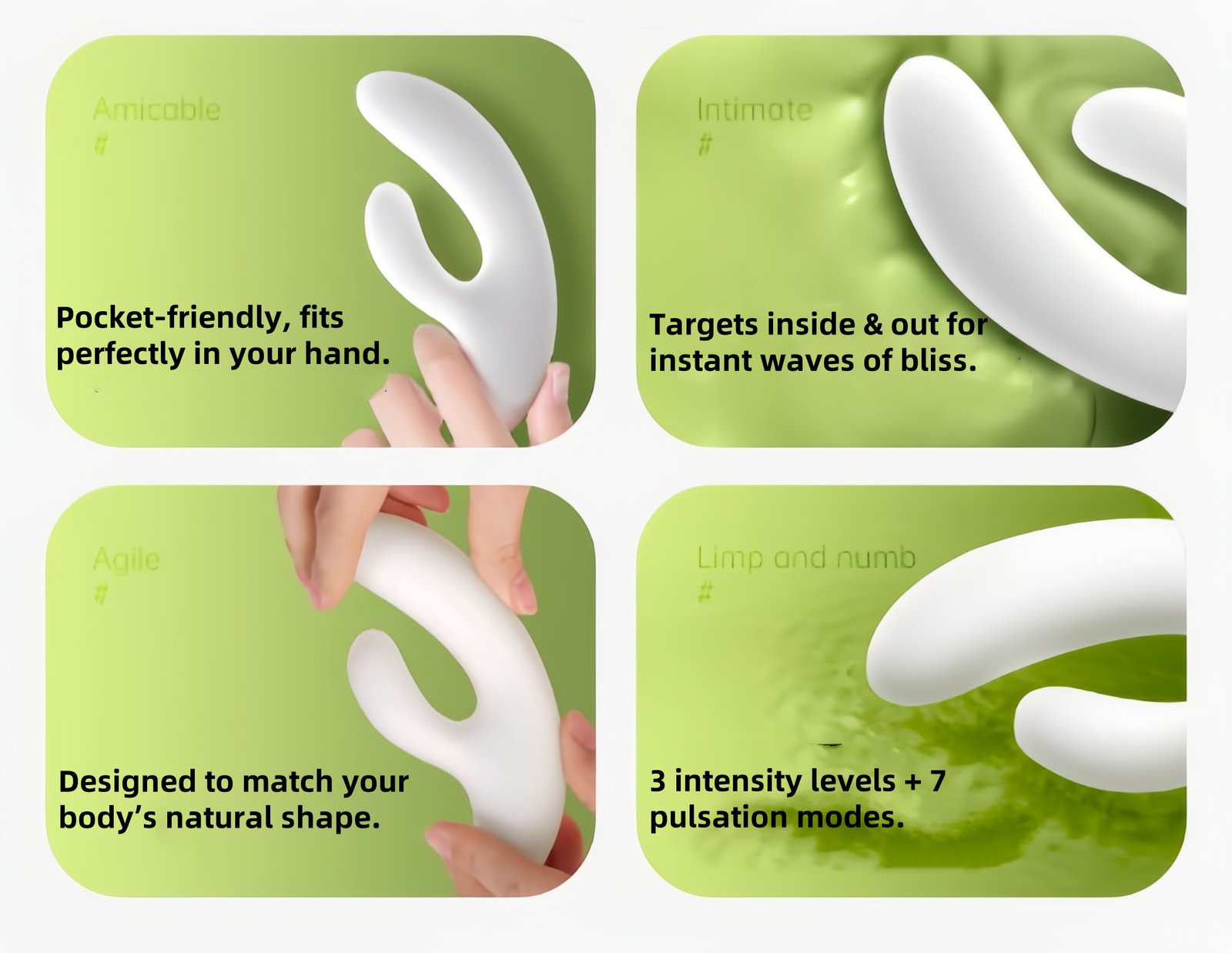 Amicable
#

Pocket-friendly, fits perfectly in your hand.

Intimate
#

Targets inside & out for instant waves of bliss.

Agile
#

Designed to match your body's natural shape.

Limp and numb
#

3 intensity levels + 7 pulsation modes.